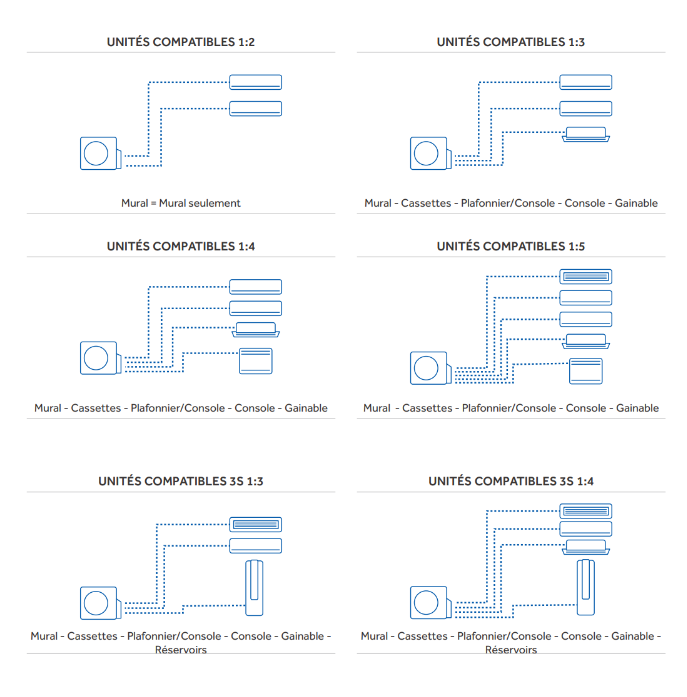 UNITÉS COMPATIBLES 1:2

Mural = Mural seulement

UNITÉS COMPATIBLES 1:3

Mural - Cassettes - Plafonnier/Console - Console - Gainable

UNITÉS COMPATIBLES 1:4

Mural - Cassettes - Plafonnier/Console - Console - Gainable

UNITÉS COMPATIBLES 1:5

Mural  - Cassettes - Plafonnier/Console - Console - Gainable

UNITÉS COMPATIBLES 3S 1:3

Mural - Cassettes - Plafonnier/Console - Console - Gainable - Réservoirs

UNITÉS COMPATIBLES 3S 1:4

Mural - Cassettes - Plafonnier/Console - Console - Gainable - Réservoirs